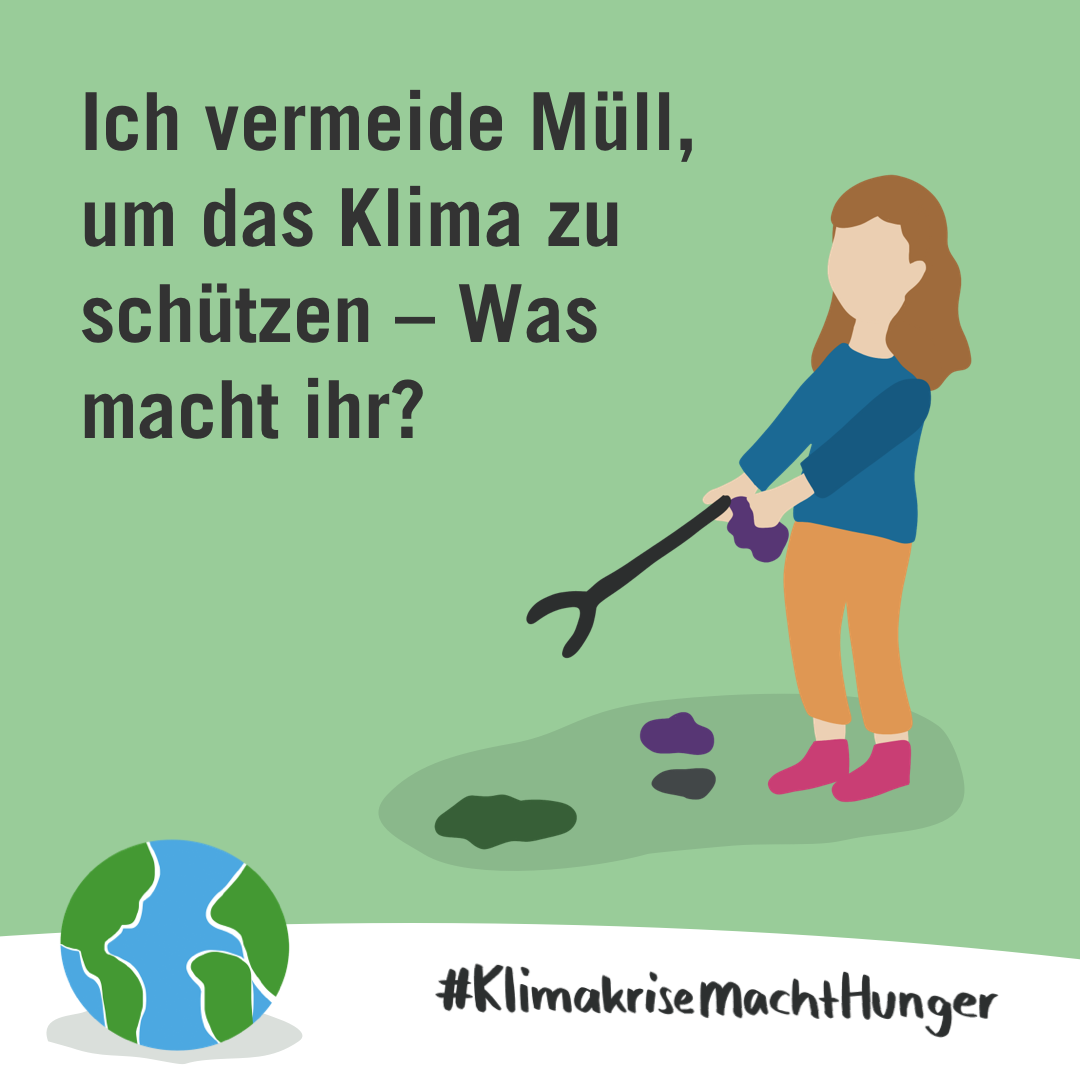 Ich vermeide Müll, um das Klima zu schützen – Was macht ihr?

#KlimakriseMachtHunger