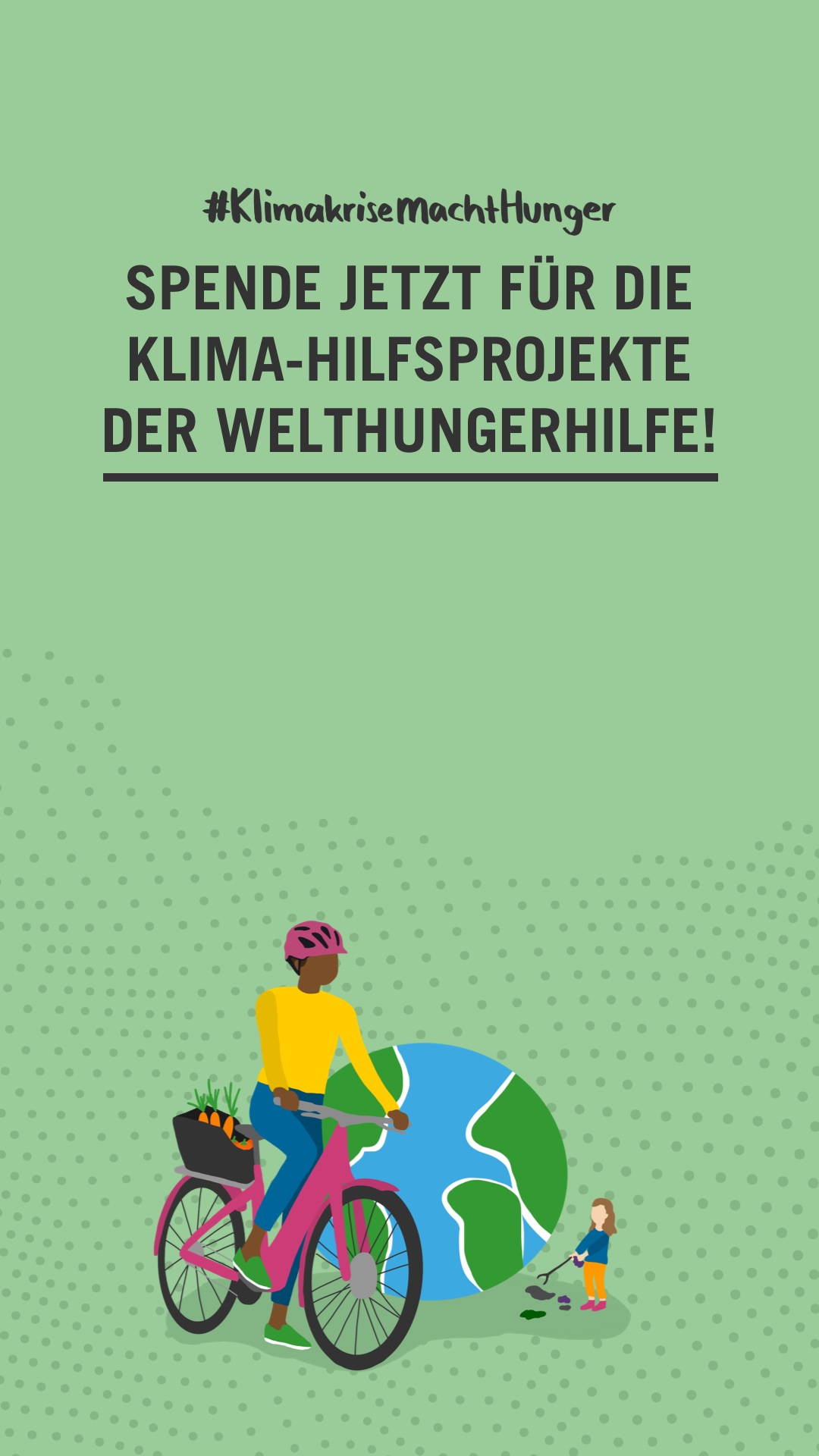 #KlimakriseMachtHunger

SPENDE JETZT FÜR DIE KLIMA-HILFSPROJEKTE DER WELTHUNGERHILFE!