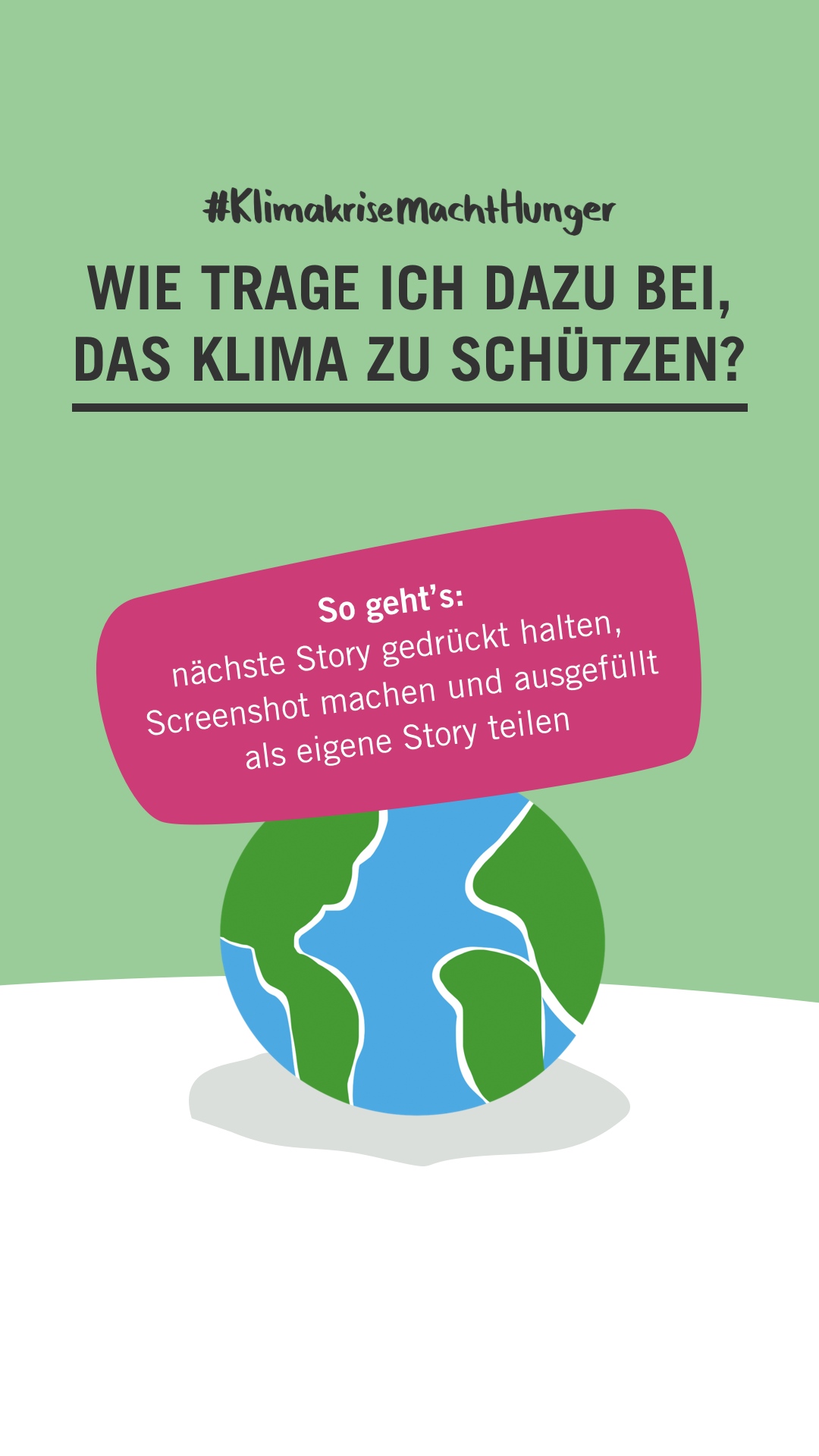 #KlimakriseMachtHunger

WIE TRAGE ICH DAZU BEI, DAS KLIMA ZU SCHÜTZEN?

So geht's:
nächste Story gedrückt halten, Screenshot machen und ausgefüllt als eigene Story teilen