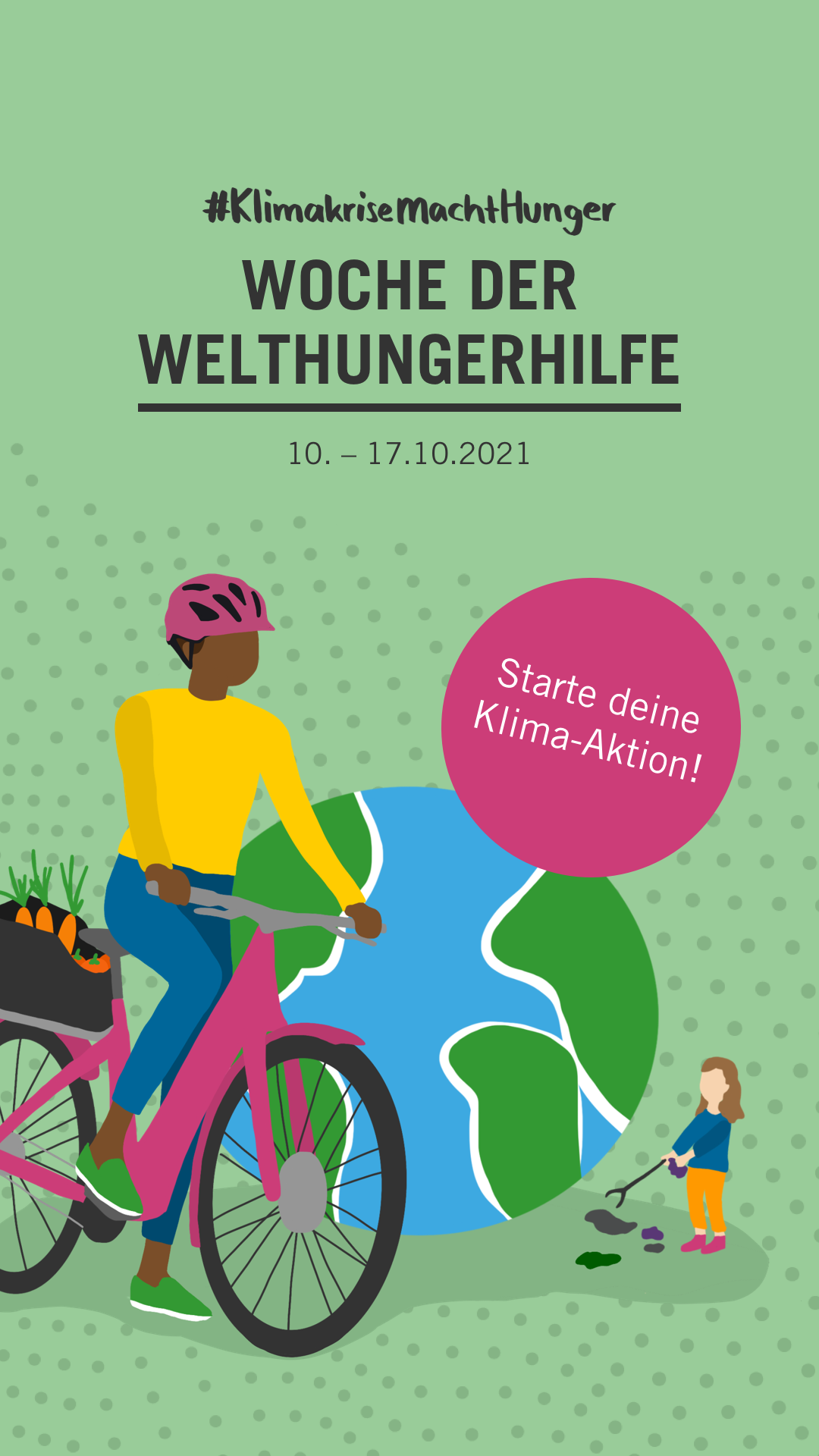 #KlimakriseMachtHunger

WOCHE DER WELTHUNGERHILFE

10. – 17.10.2021

Starte deine Klima-Aktion!