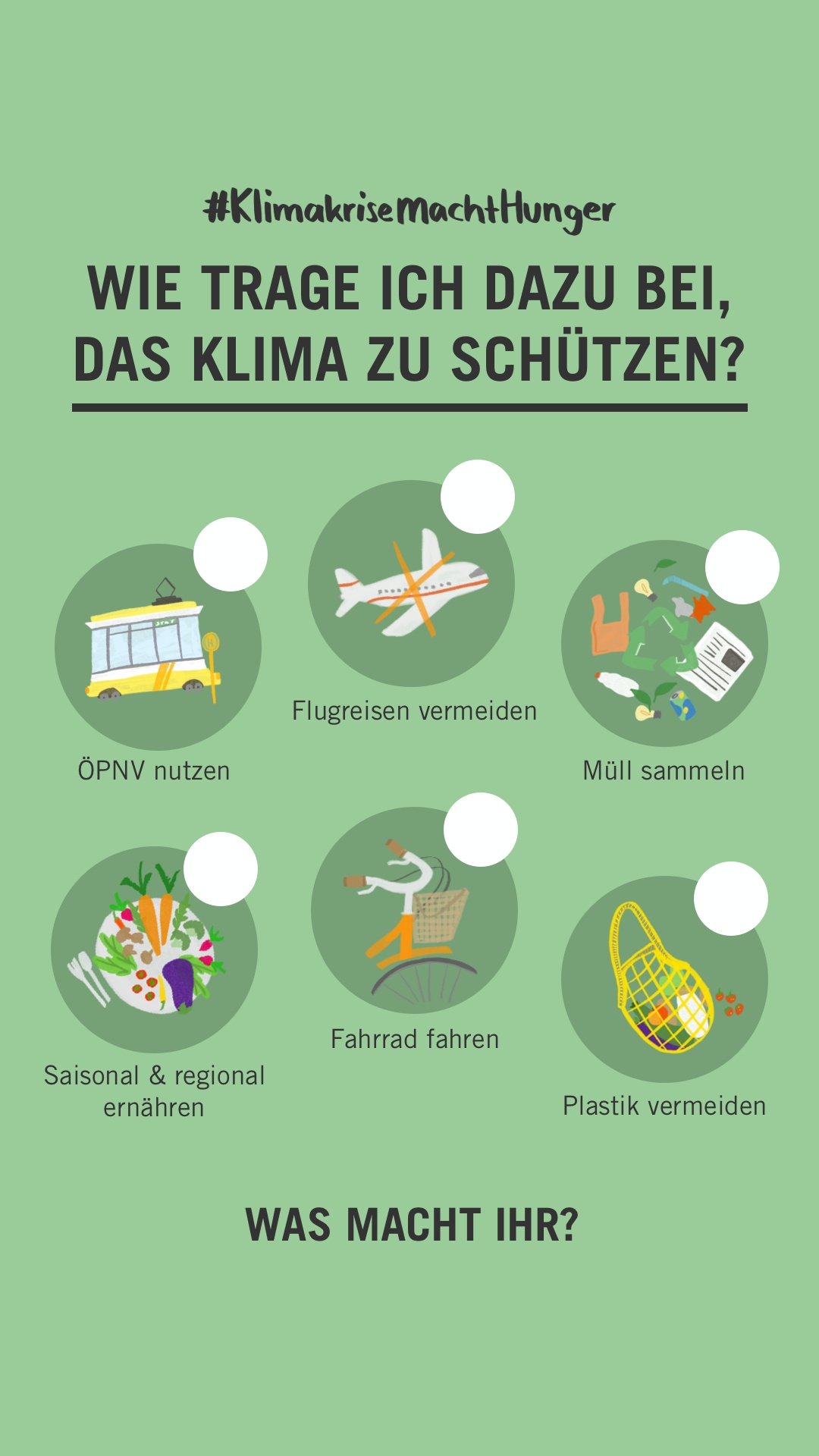 #KlimakriseMachtHunger

WIE TRAGE ICH DAZU BEI, DAS KLIMA ZU SCHÜTZEN?

ÖPNV nutzen

Flugreisen vermeiden

Müll sammeln

Saisonal & regional ernähren

Fahrrad fahren

Plastik vermeiden

WAS MACHT IHR?