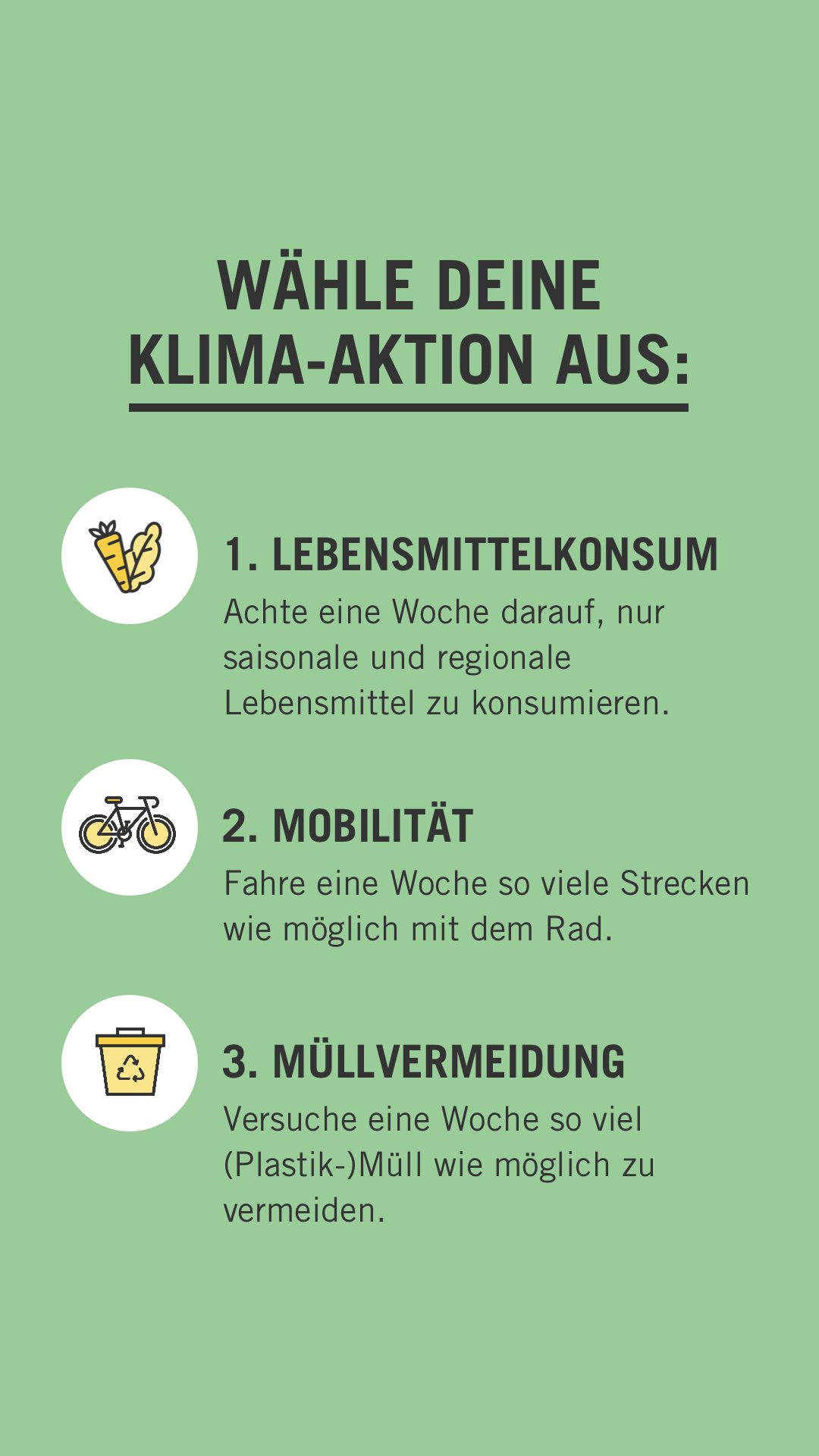 WÄHLE DEINE KLIMA-AKTION AUS:

1. LEBENSMITTELKONSUM
Achte eine Woche darauf, nur saisonale und regionale Lebensmittel zu konsumieren.

2. MOBILITÄT
Fahre eine Woche so viele Strecken wie möglich mit dem Rad.

3. MÜLLVERMEIDUNG
Versuche eine Woche so viel (Plastik-)Müll wie möglich zu vermeiden.