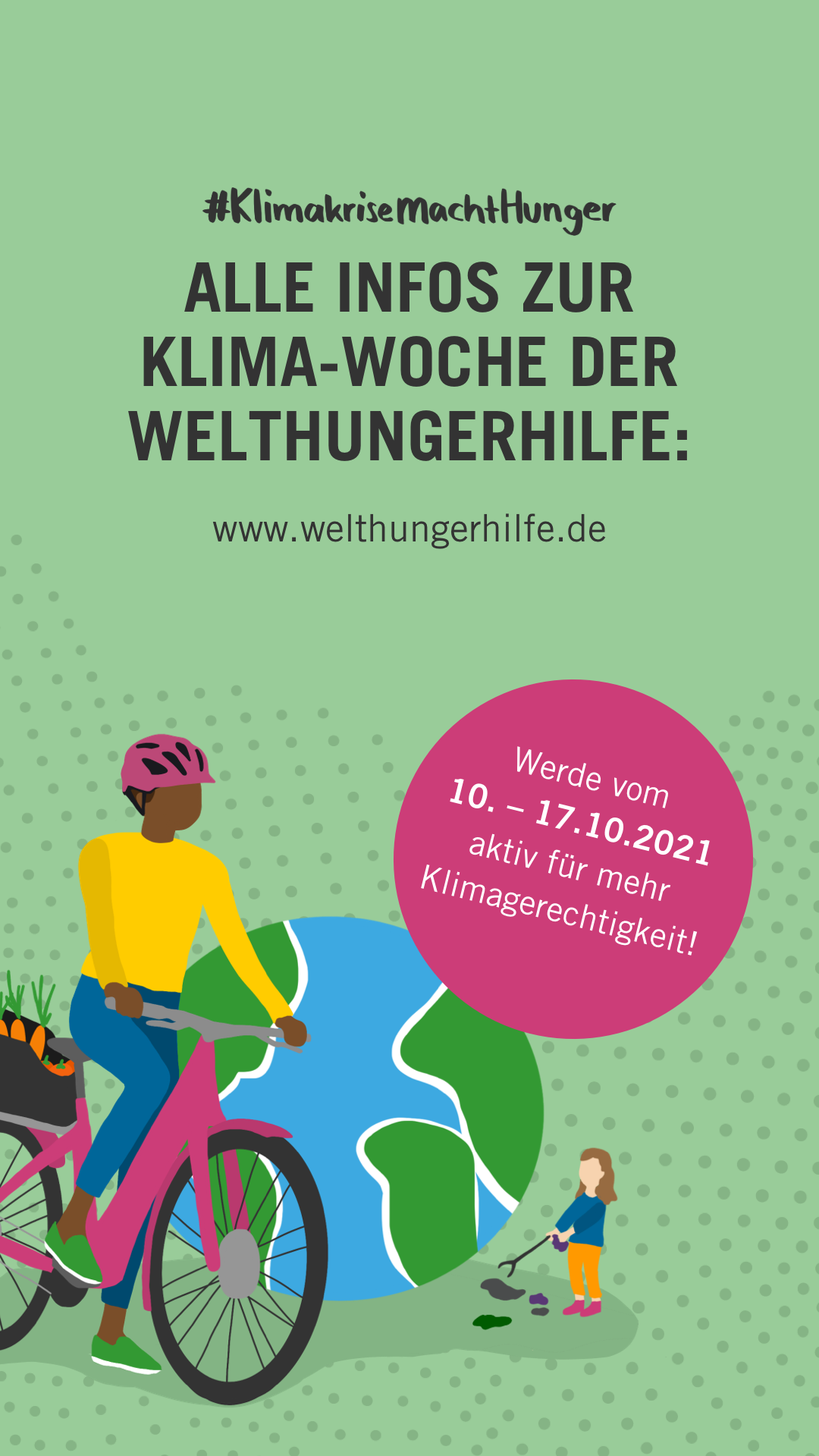 #KlimakriseMachtHunger

ALLE INFOS ZUR KLIMA-WOCHE DER WELTHUNGERHILFE:

www.welthungerhilfe.de

Werde vom 10. – 17.10.2021 aktiv für mehr Klimagerechtigkeit!