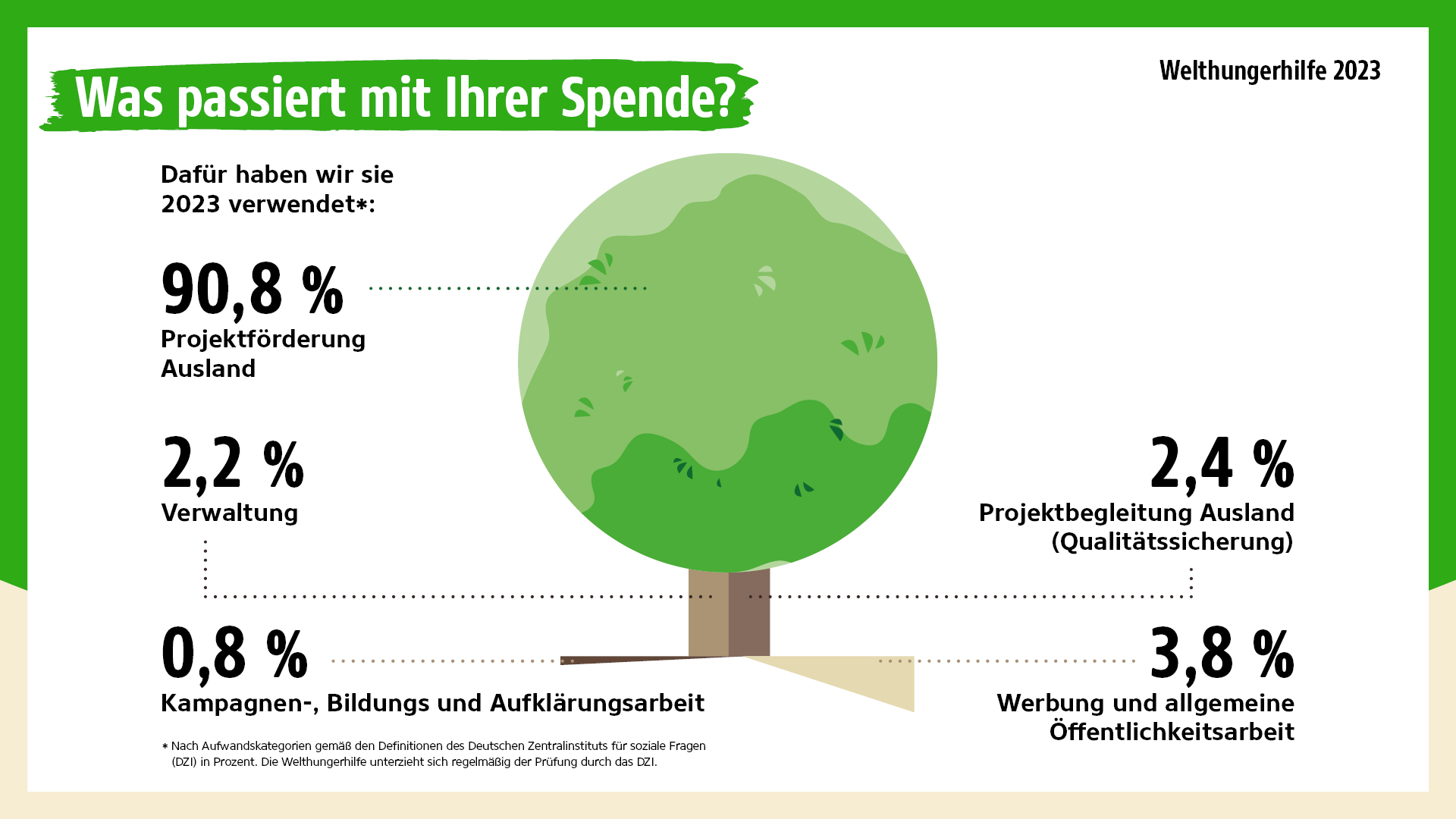 Was passiert mit Ihrer Spende?

Welthungerhilfe 2023

Dafür haben wir sie 2023 verwendet*:

90,8 %
Projektförderung Ausland

2,2 %
Verwaltung

2,4 %
Projektbegleitung Ausland (Qualitätssicherung)

0,8 %
Kampagnen-, Bildungs und Aufklärungsarbeit

3,8 %
Werbung und allgemeine Öffentlichkeitsarbeit

* Nach Aufwandskategorien gemäß den Definitionen des Deutschen Zentralinstituts für soziale Fragen (DZI) in Prozent. Die Welthungerhilfe unterzieht sich regelmäßig der Prüfung durch das DZI.