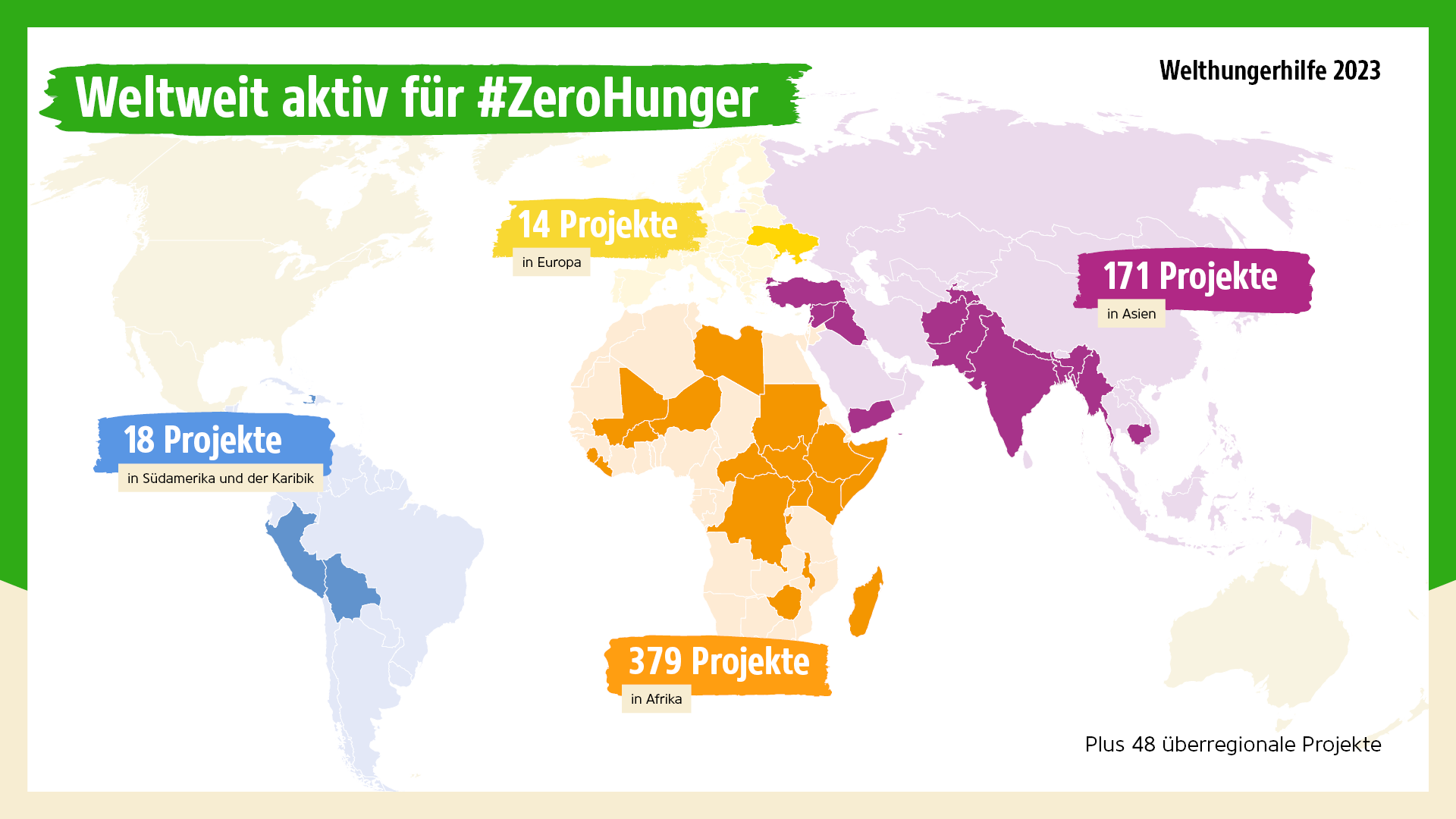 Weltweit aktiv für #ZeroHunger

Welthungerhilfe 2023

14 Projekte
in Europa

171 Projekte
in Asien

18 Projekte
in Südamerika und der Karibik

379 Projekte
in Afrika

Plus 48 überregionale Projekte