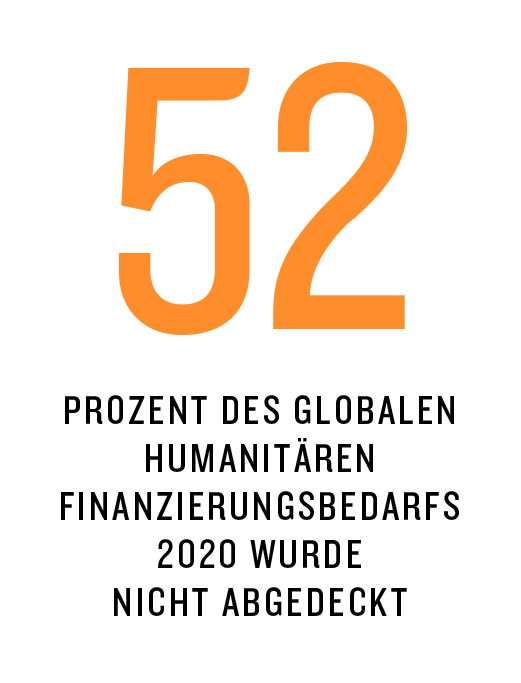 52

PROZENT DES GLOBALEN HUMANITÄREN FINANZIERUNGSBEDARFS 2020 WURDE NICHT ABGEDECKT