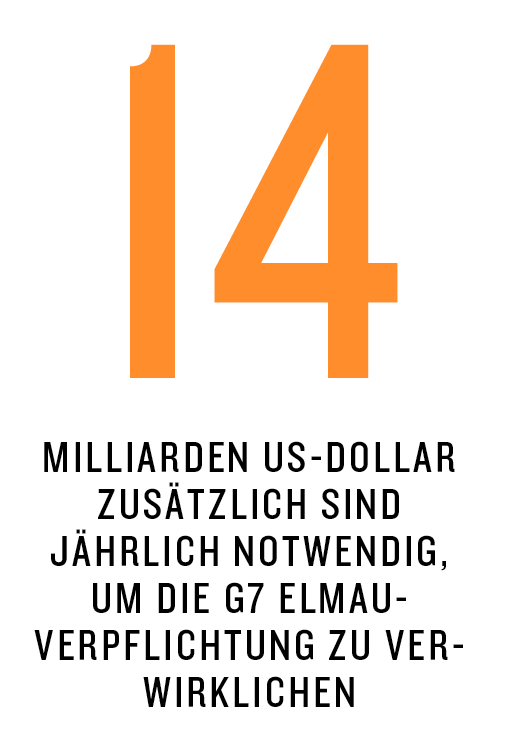 14

MILLIARDEN US-DOLLAR ZUSÄTZLICH SIND JÄHRLICH NOTWENDIG, UM DIE G7 ELMAU-VERPFLICHTUNG ZU VERWIRKLICHEN