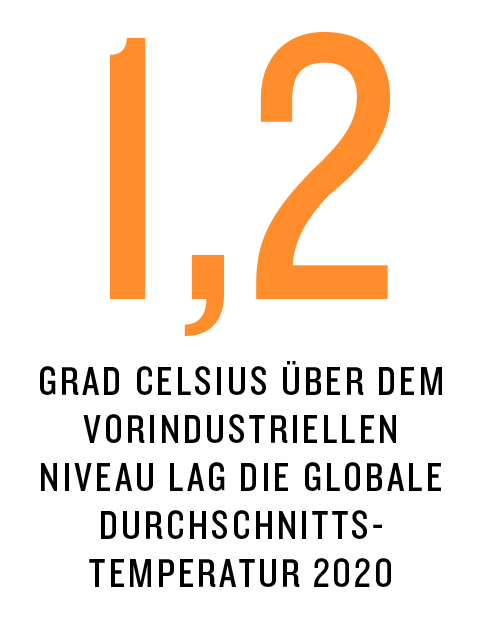 1,2

GRAD CELSIUS ÜBER DEM VORINDUSTRIELLEN NIVEAU LAG DIE GLOBALE DURCHSCHNITTSTEMPERATUR 2020