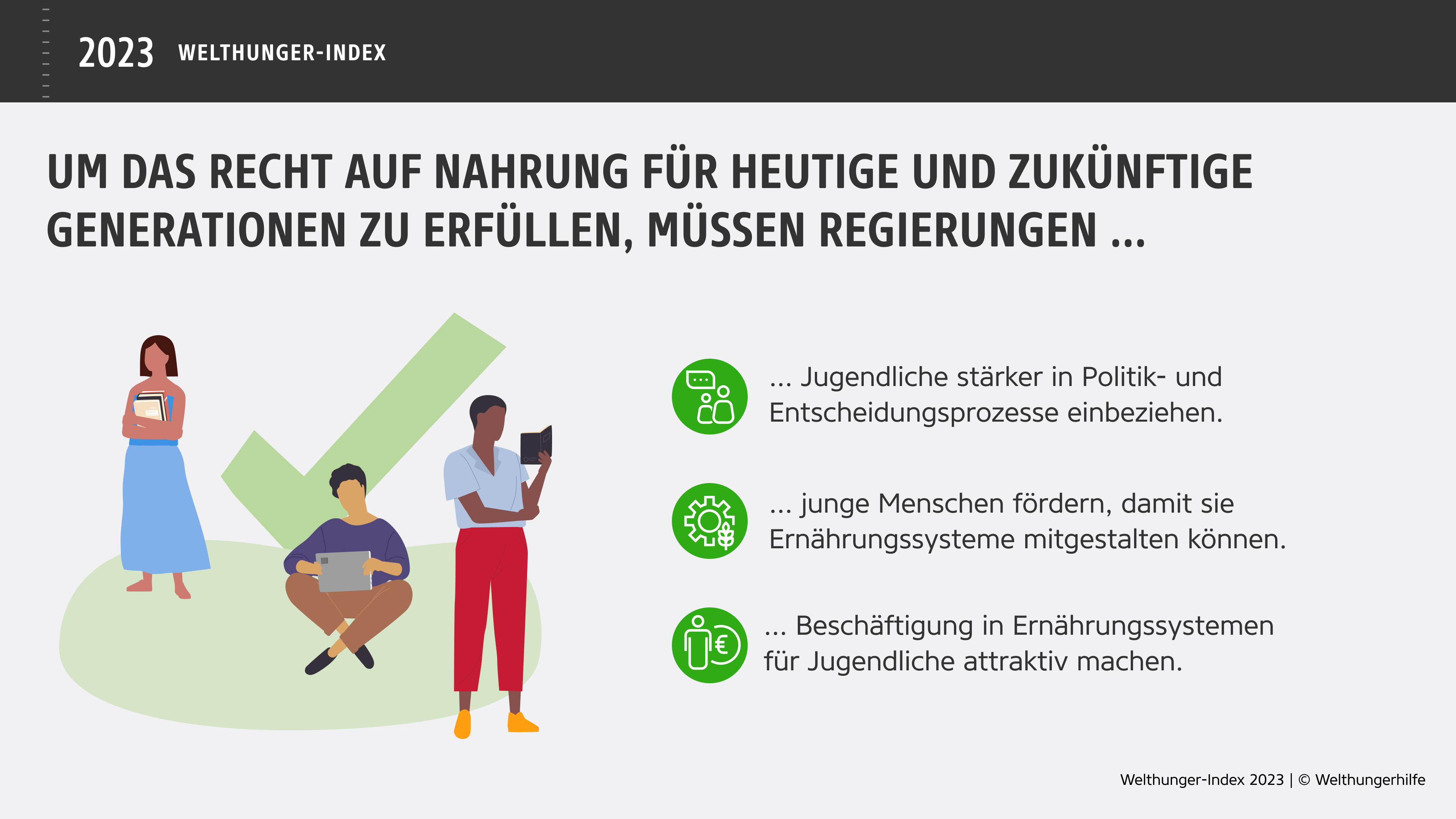 2023 WELTHUNGER-INDEX

UM DAS RECHT AUF NAHRUNG FÜR HEUTIGE UND ZUKÜNFTIGE GENERATIONEN ZU ERFÜLLEN, MÜSSEN REGIERUNGEN ...

... Jugendliche stärker in Politik- und Entscheidungsprozesse einbeziehen.

... junge Menschen fördern, damit sie Ernährungssysteme mitgestalten können.

... Beschäftigung in Ernährungssystemen für Jugendliche attraktiv machen.

Welthunger-Index 2023 | © Welthungerhilfe